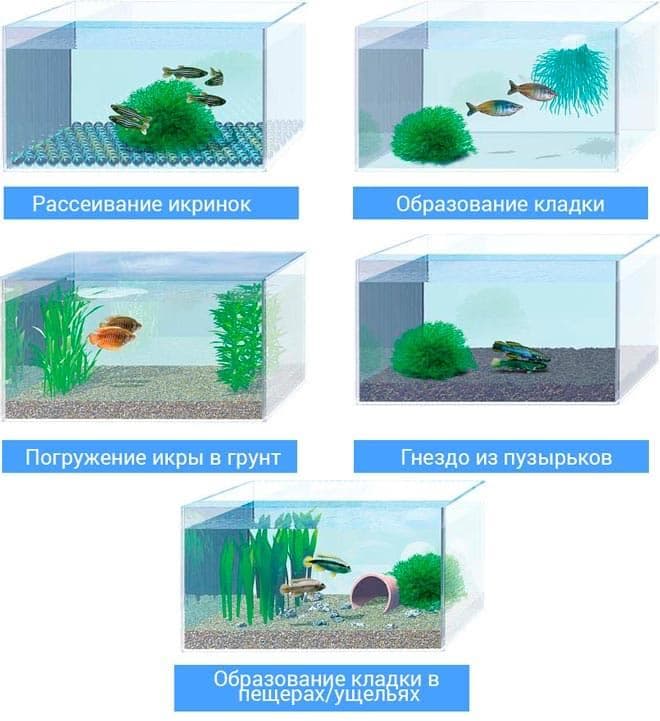 Рассеивание икринок

Образование кладки

Погружение икры в грунт

Гнездо из пузырьков

Образование кладки в пещерах/ущельях